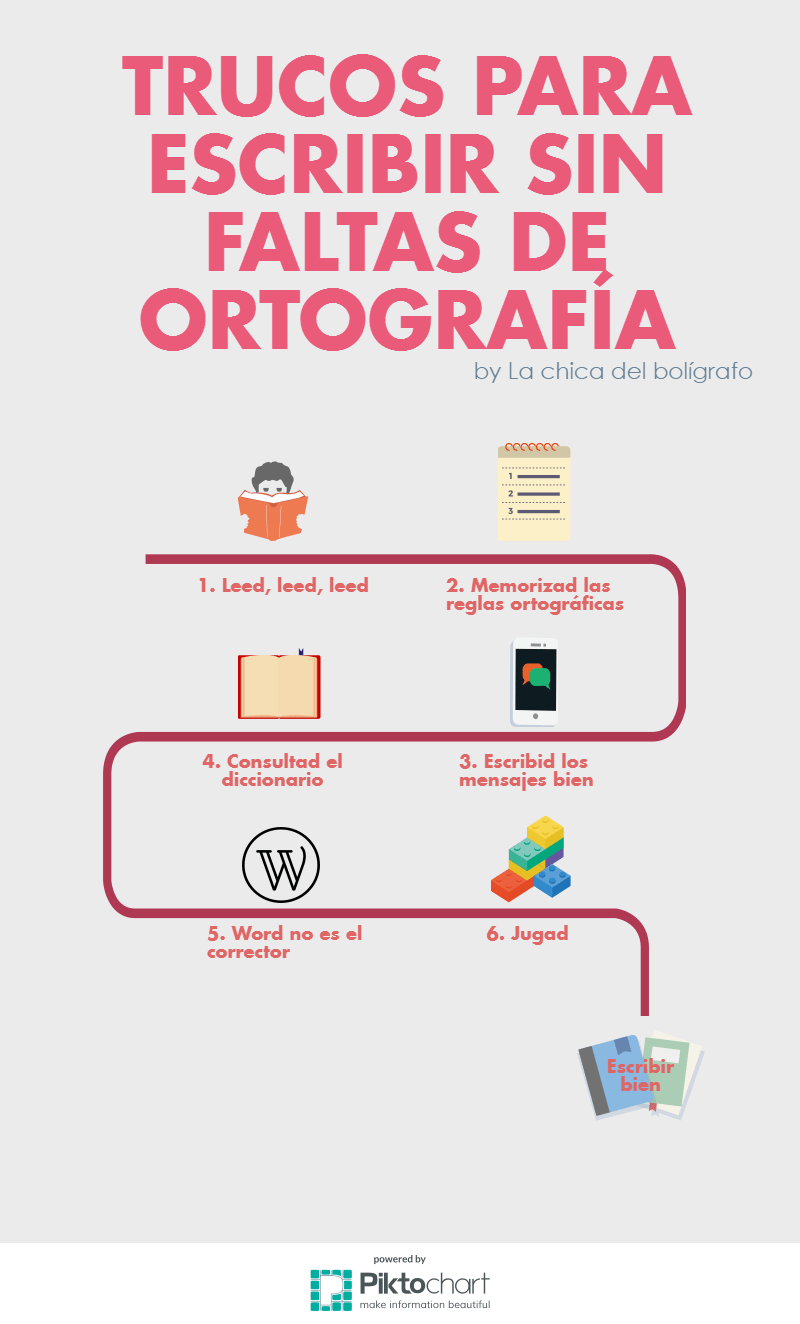 TRUCOS PARA ESCRIBIR SIN FALTAS DE ORTOGRAFÍA

by La chica del bolígrafo

1
2
3

1. Leed, leed, leed

2. Memorizad las reglas ortográficas

4. Consultad el diccionario

3. Escribid los mensajes bien

W

5. Word no es el corrector

6. Jugad

Escribir bien

powered by
Piktochart
make information beautiful